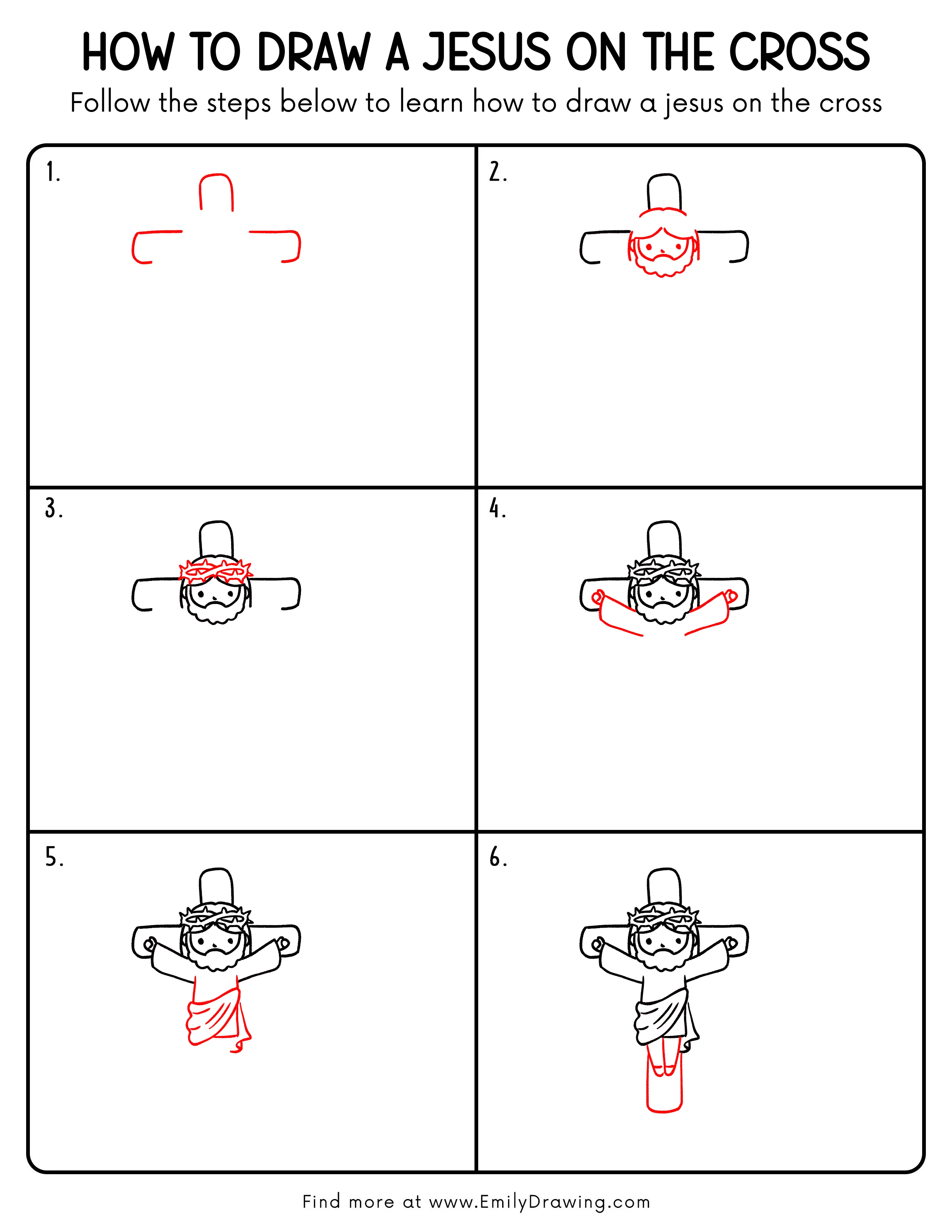 HOW TO DRAW A JESUS ON THE CROSS

Follow the steps below to learn how to draw a jesus on the cross

1.

2.

3.

4.

5.

6.

Find more at www.EmilyDrawing.com